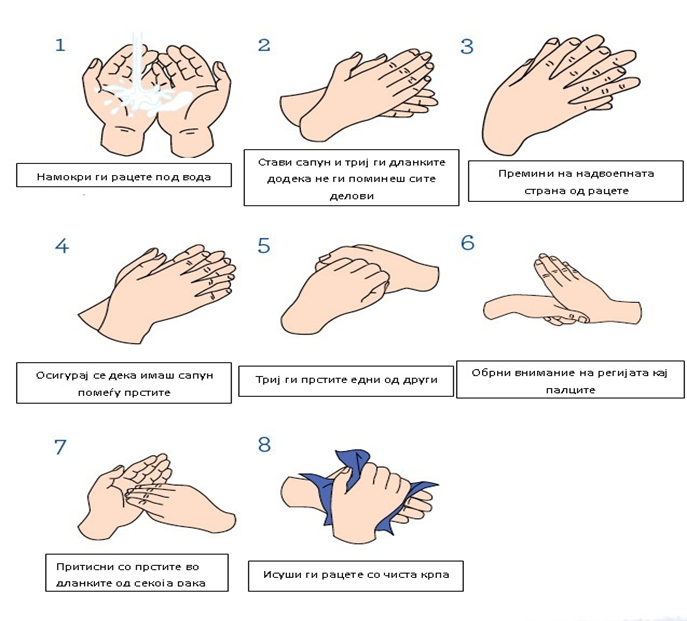 1

Намокри ги рацете под вода

2

Стави сапун и триј ги дланките додека не ги поминеш сите делови

3

Премини на надвоепната страна од рацете

4

Осигурај се дека имаш сапун помеѓу прстите

5

Триј ги прстите едни од други

6

Обрни внимание на регијата кај палците

7

Притисни со прстите во дланките од секоја рака

8

Исуши ги рацете со чиста крпа